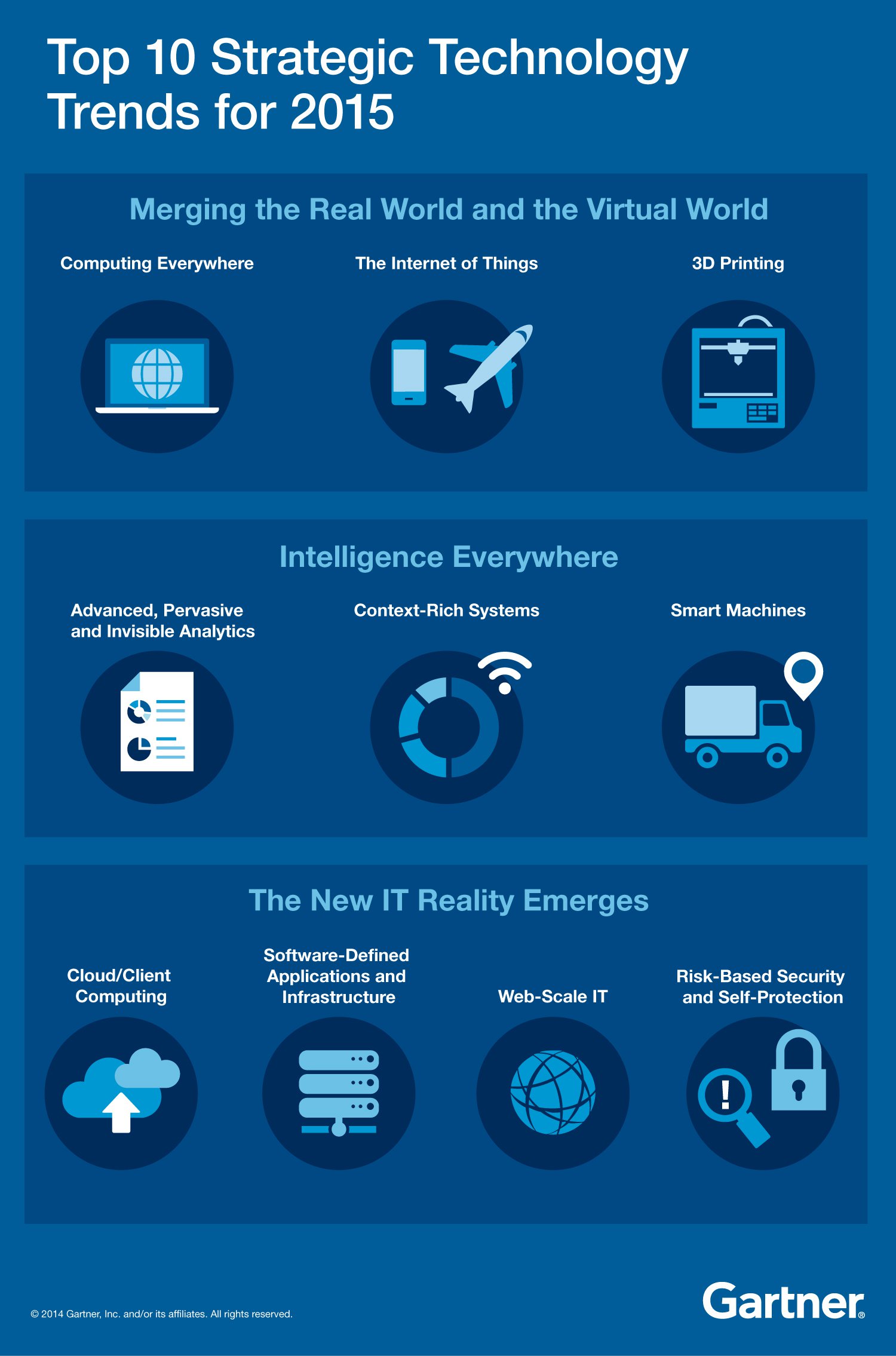 Top 10 Strategic Technology Trends for 2015

Merging the Real World and the Virtual World

Computing Everywhere

The Internet of Things

3D Printing

Intelligence Everywhere

Advanced, Pervasive and Invisible Analytics

Context-Rich Systems

Smart Machines

The New IT Reality Emerges

Cloud/Client Computing

Software-Defined Applications and Infrastructure

Web-Scale IT

Risk-Based Security and Self-Protection

© 2014 Gartner, Inc. and/or its affiliates. All rights reserved.

Gartner®